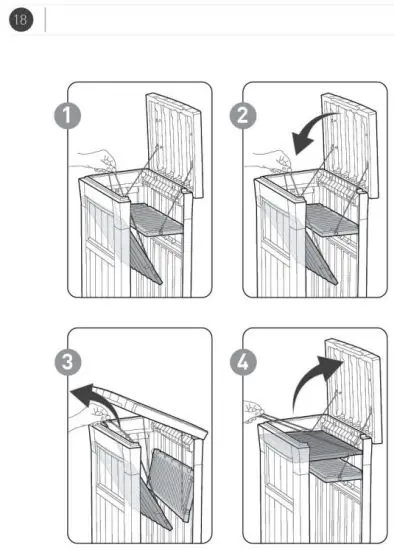 18

1

2

3

4