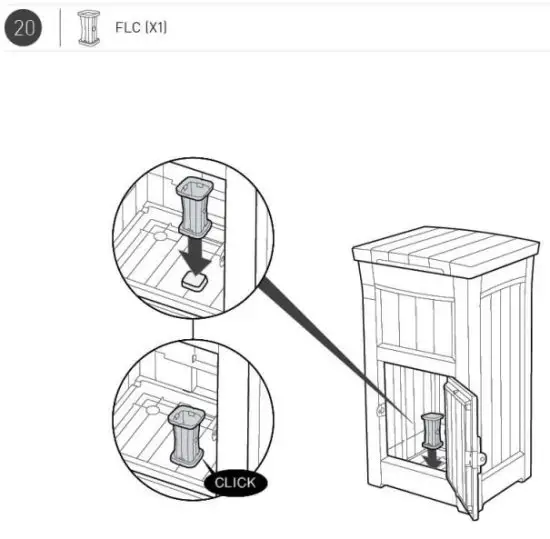 20

FLC (X1)

CLICK