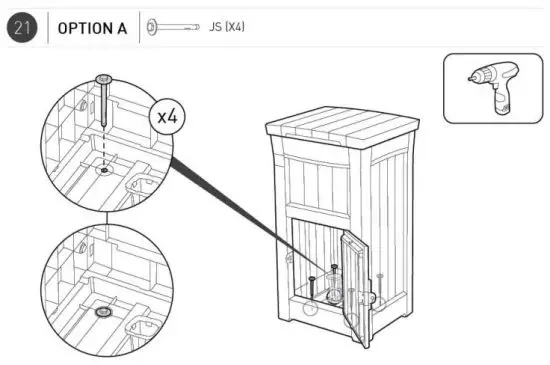 21 OPTION A JS (X4)

x4