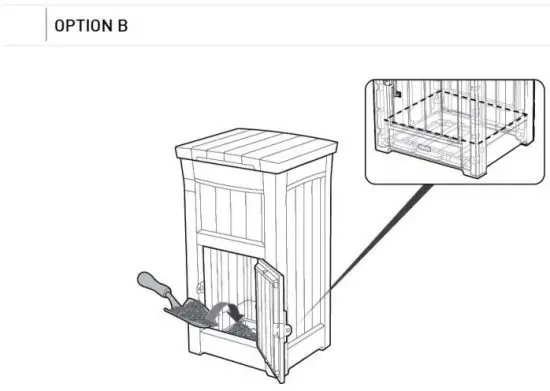 OPTION B