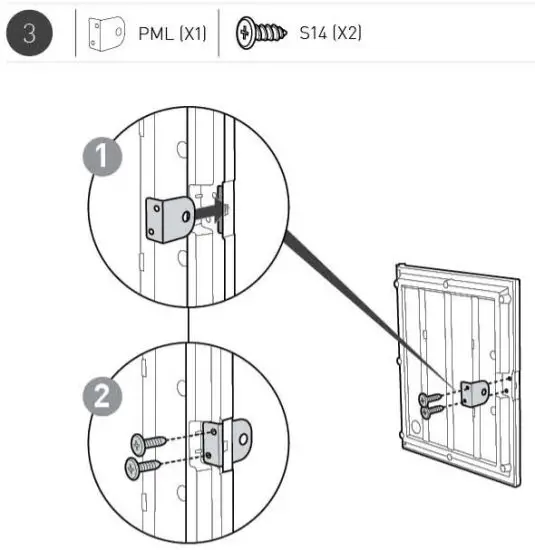 3
PML (X1)
S14 (X2)
1
2