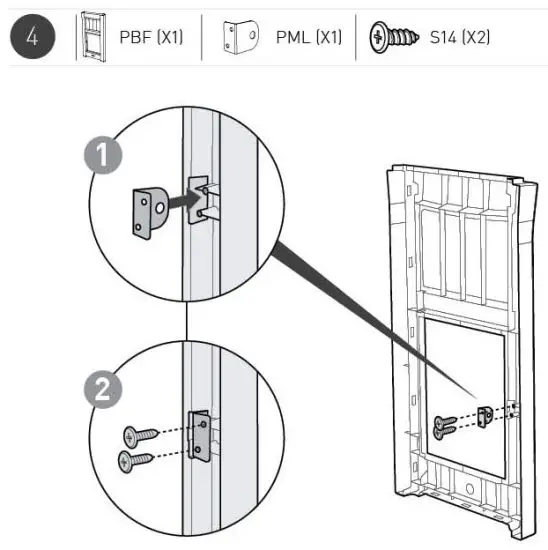 4

PBF (X1)

PML (X1)

S14 (X2)

1

2