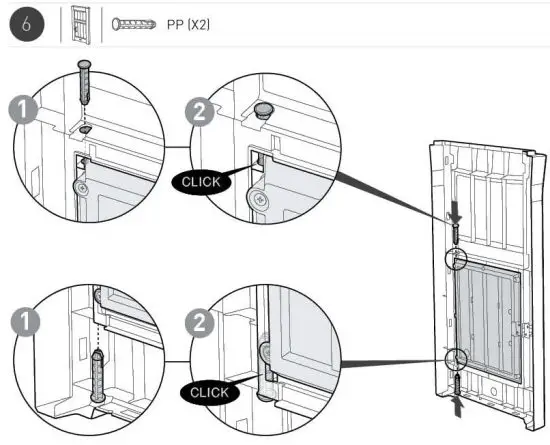 6

PP (X2)

1

2

CLICK

1

2

CLICK