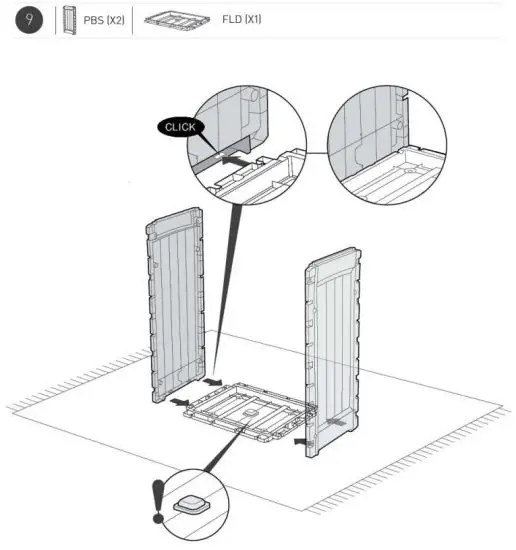 9

PBS (X2)

FLD (X1)

CLICK

!