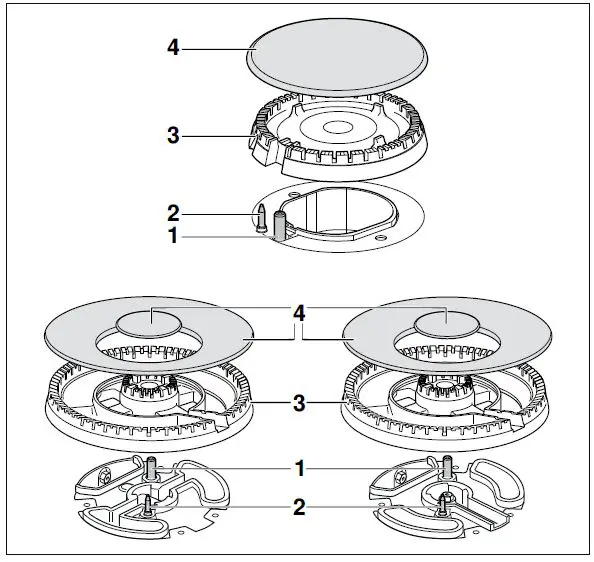 4
3
2
1
4
3
1
2