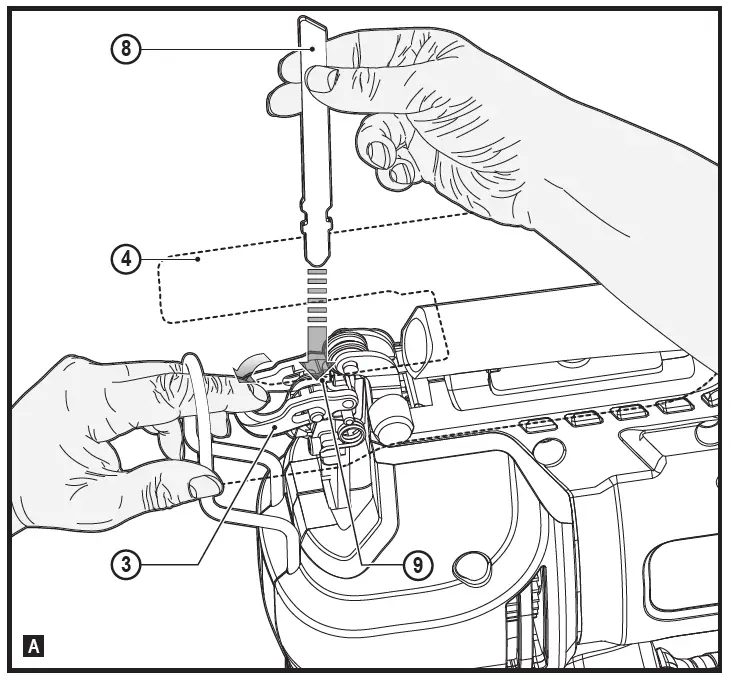 8
4
3
9
A