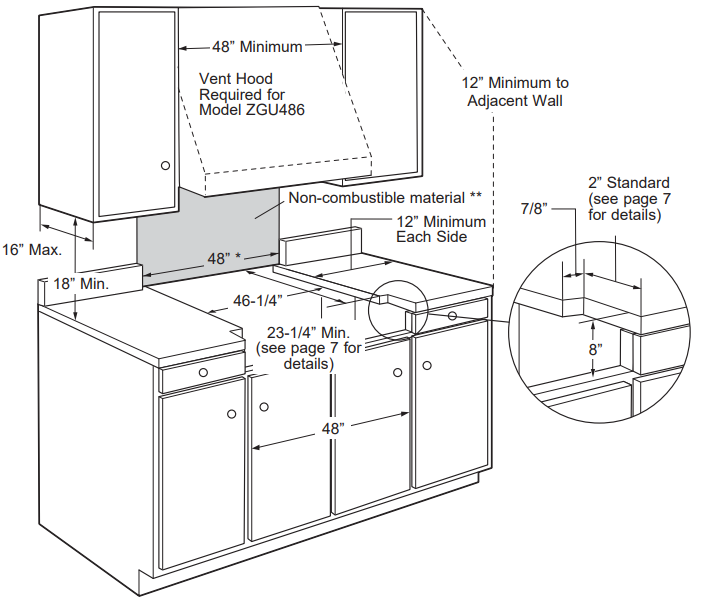 48” Minimum

Vent Hood Required for Model ZGU486

12” Minimum to Adjacent Wall

Non-combustible material **

2” Standard (see page 7 for details)

7/8”

12” Minimum Each Side

16” Max.

48” *

18” Min.

46-1/4”

23-1/4” Min. (see page 7 for details)

8”

48”