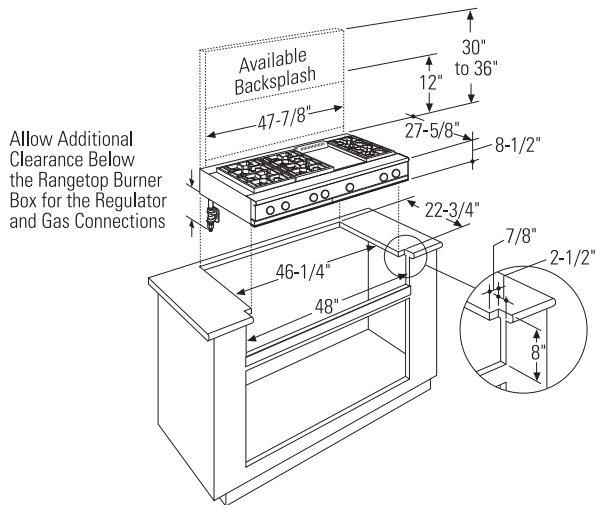 Available Backsplash

30" to 36"

12"

47-7/8"

27-5/8"

8-1/2"

Allow Additional Clearance Below the Rangetop Burner Box for the Regulator and Gas Connections

22-3/4"

7/8"

2-1/2"

46-1/4"

48"

8"