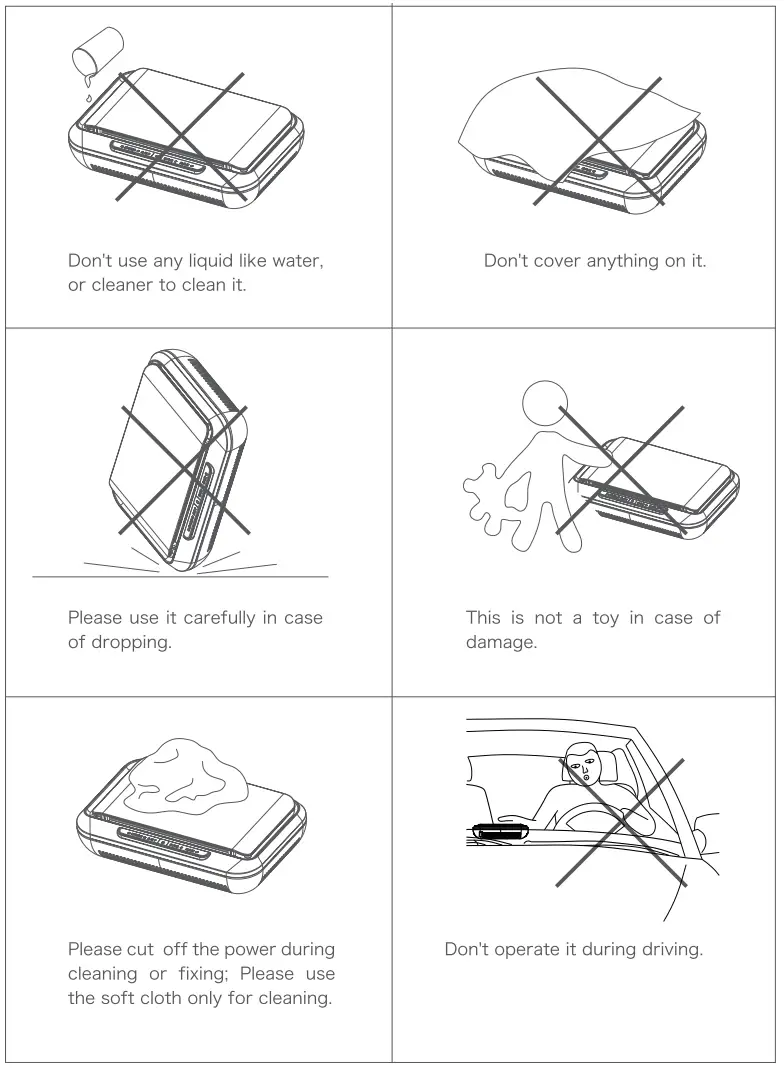 Don't use any liquid like water, or cleaner to clean it.

Don't cover anything on it.

Please use it carefully in case of dropping.

This is not a toy in case of damage.

Please cut off the power during cleaning or fixing; Please use the soft cloth only for cleaning.

Don't operate it during driving.