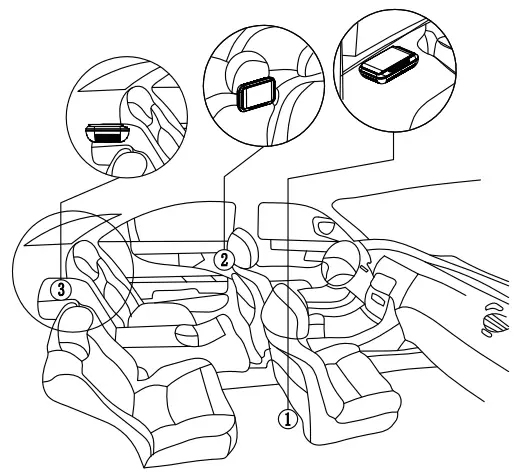 3
2
1