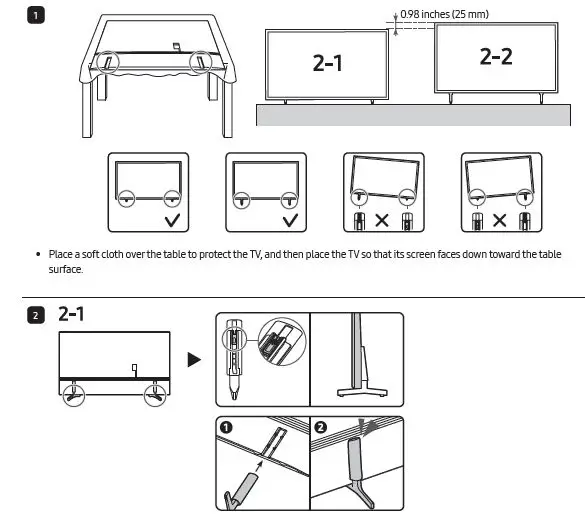 1

0.98 inches (25 mm)

2-1

2-2

• Place a soft cloth over the table to protect the TV, and then place the TV so that its screen faces down toward the table surface.

2 2-1

1

2