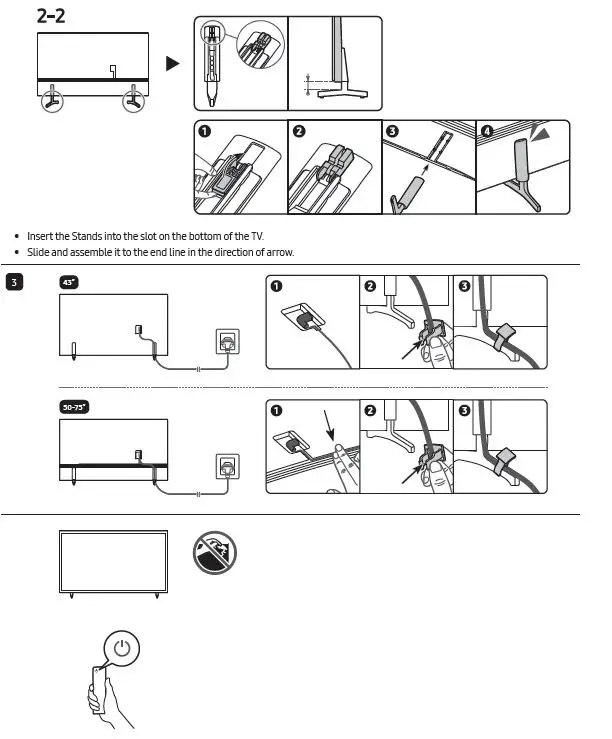 2-2

1 2 3 4

• Insert the Stands into the slot on the bottom of the TV.
• Slide and assemble it to the end line in the direction of arrow.

3

43"

1 2 3

50-75"

1 2 3