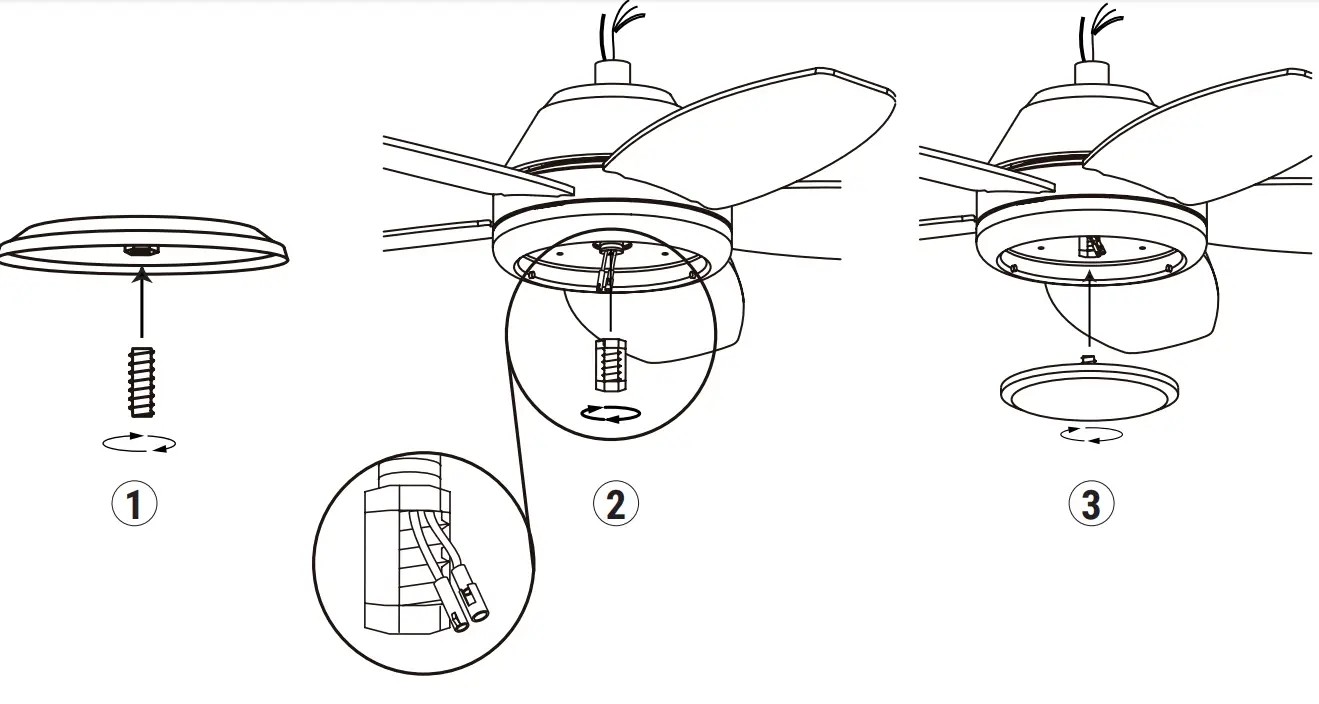 1

2

3