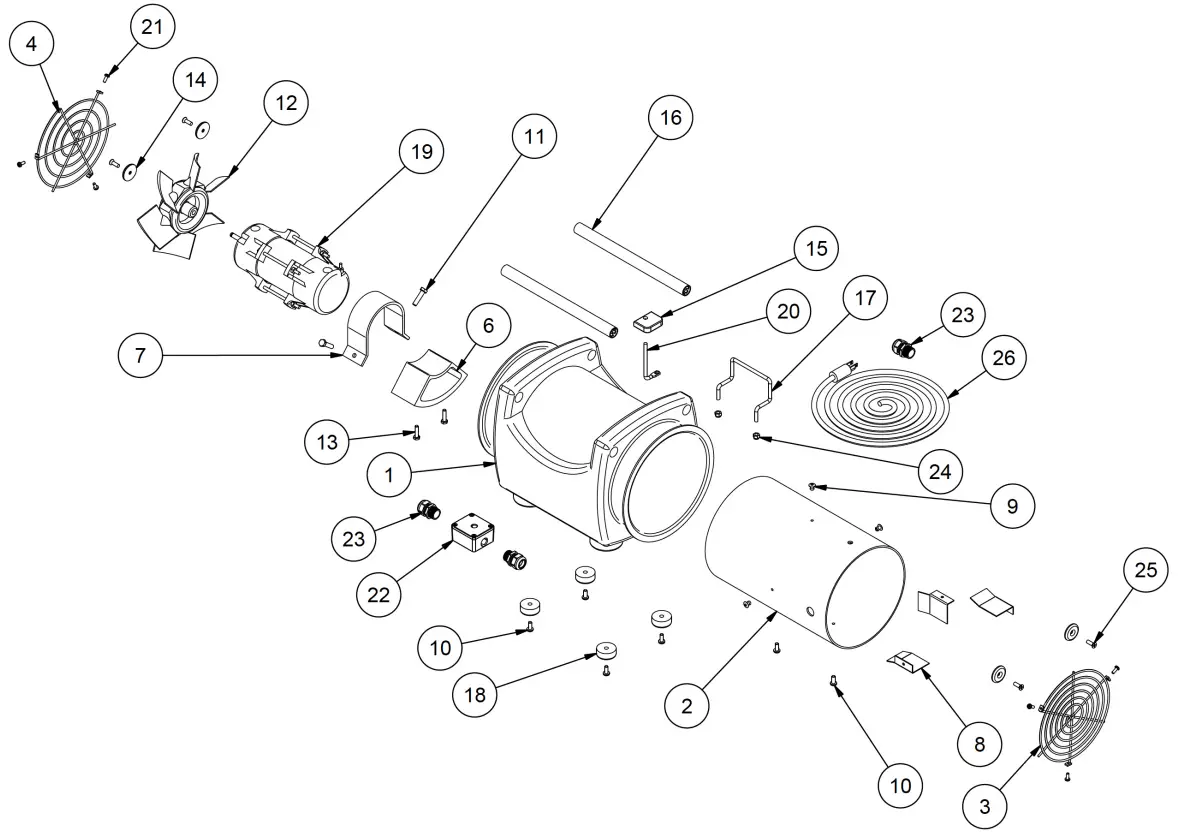 4
21
14
12
19
11
16
15
20
17
23
26
7
6
13
1
24
9
23
22
10
18
2
25
8
10
3