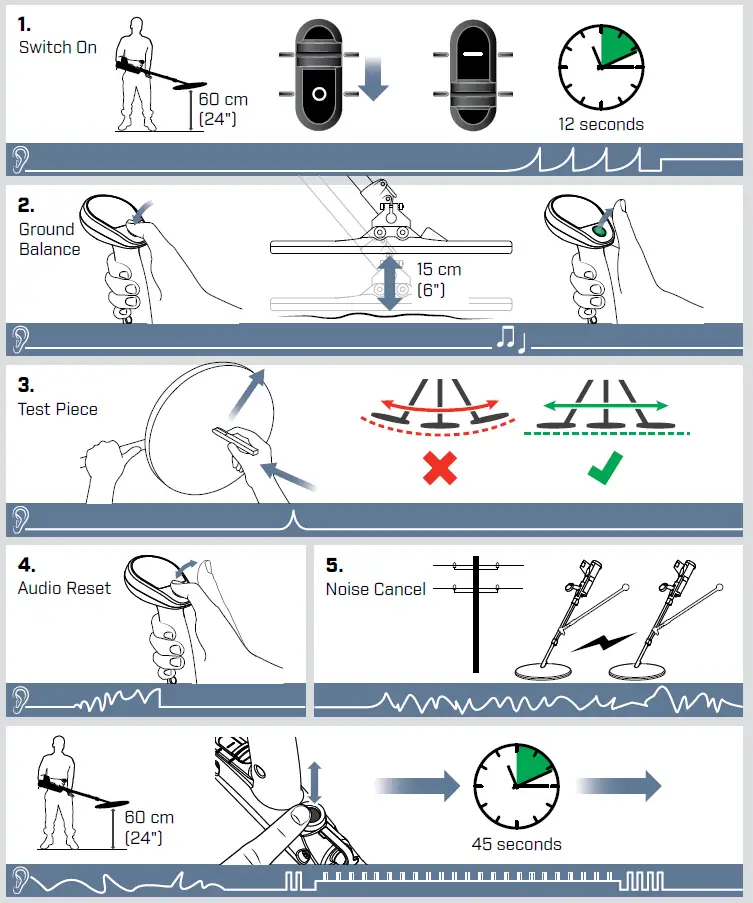 1.
Switch On

60 cm
(24")

12 seconds

2.
Ground
Balance

15 cm
(6")

3.
Test Piece

4.
Audio Reset

5.
Noise Cancel

60 cm
(24")

45 seconds