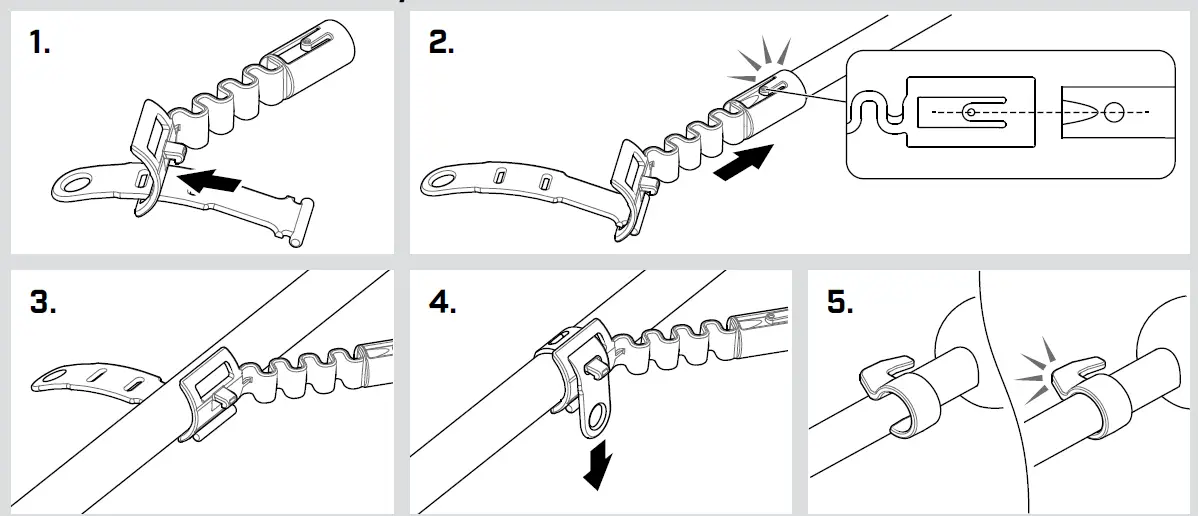 1.

2.

3.

4.

5.