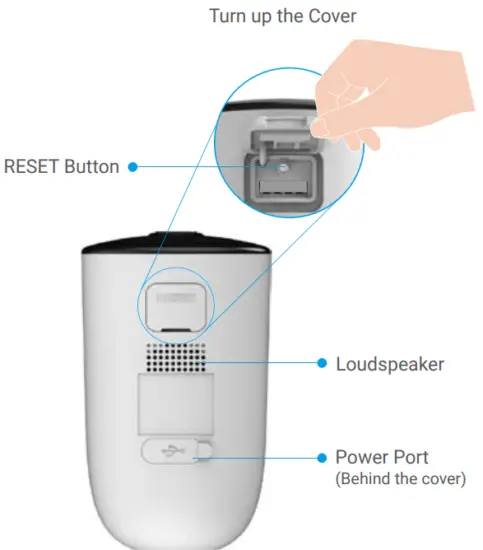 Turn up the Cover

RESET Button

Loudspeaker

Power Port
(Behind the cover)