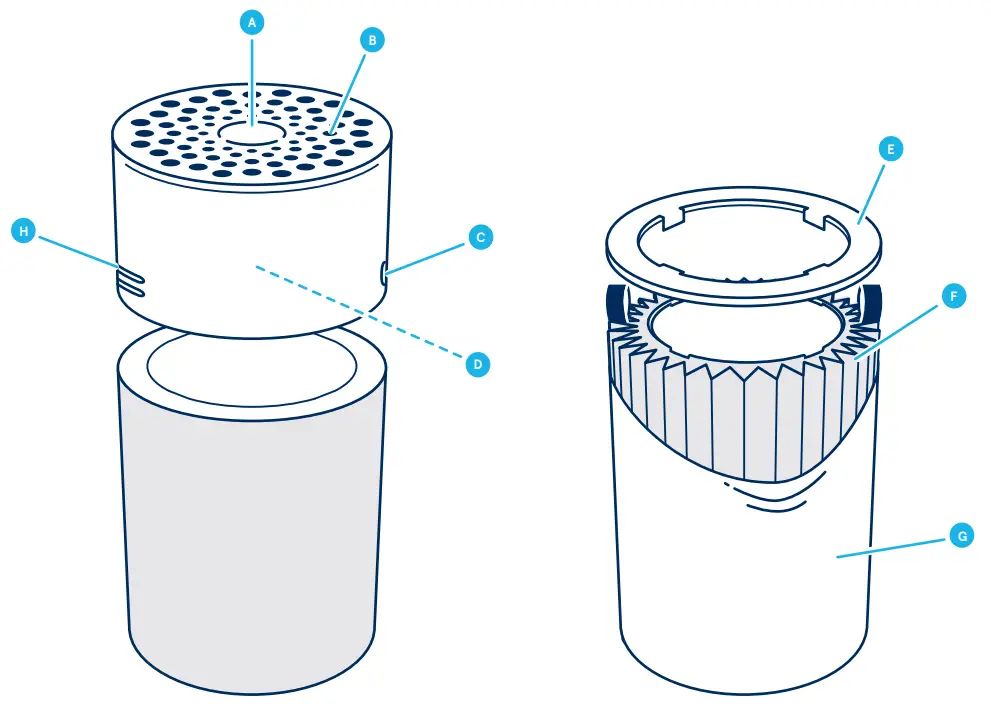 A
B
H
C
D
E
F
G