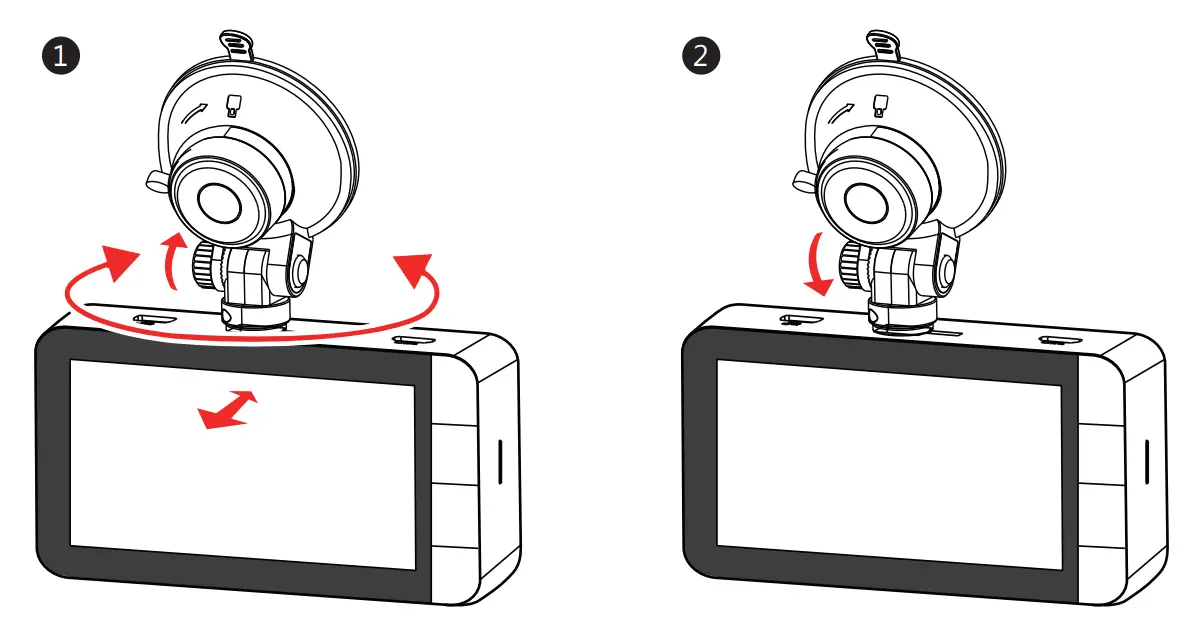 1

2