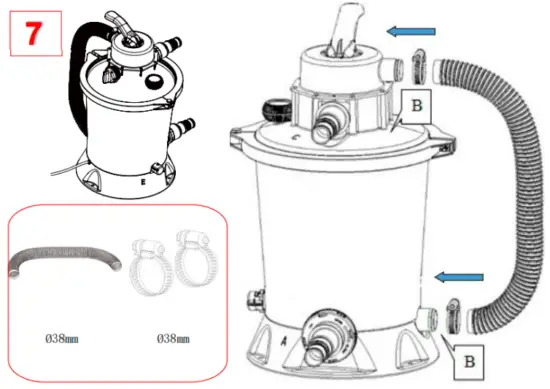 7

E

Ø38mm

Ø38mm

B

C

A

B