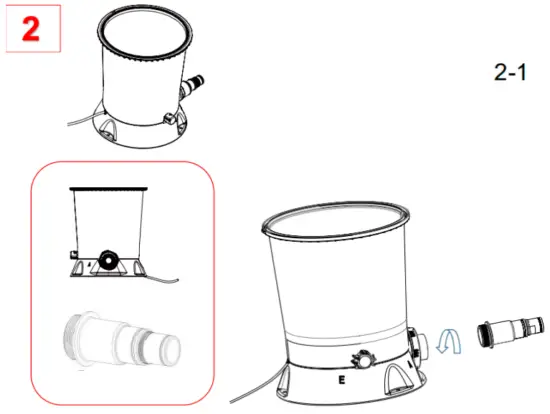 2

2-1

E