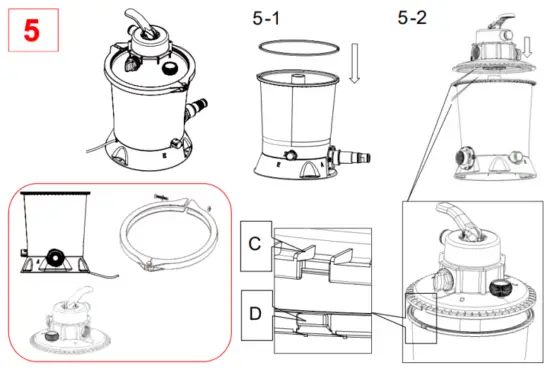 5

5-1

5-2

C

D