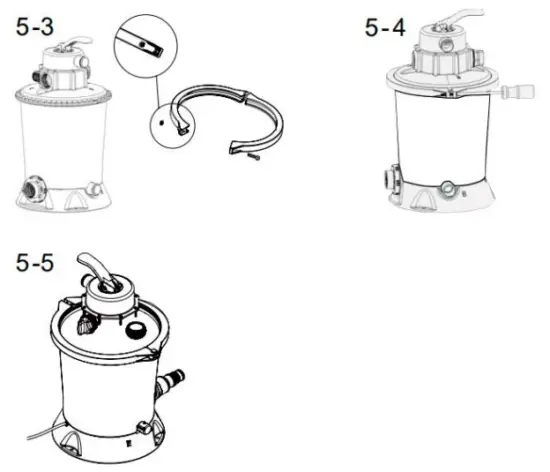 5-3

5-4

5-5