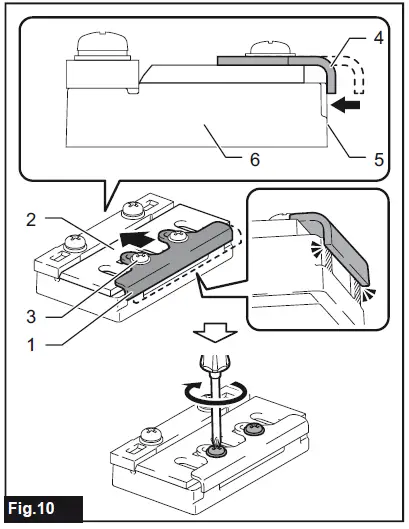 4
6
5
2
3
1
Fig.10