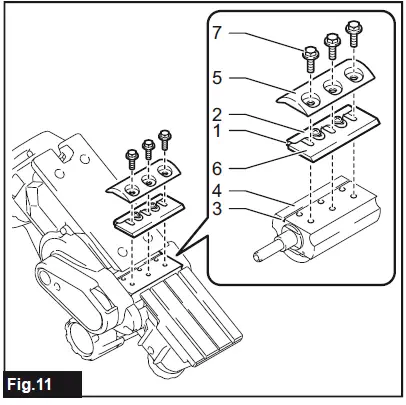 7
5
2
1
6
4
3
Fig.11