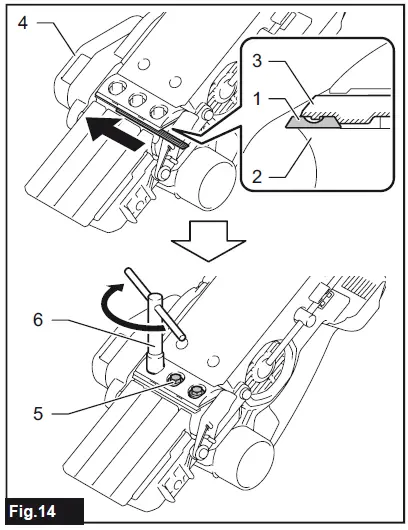 4
3
1
2
6
5
Fig.14