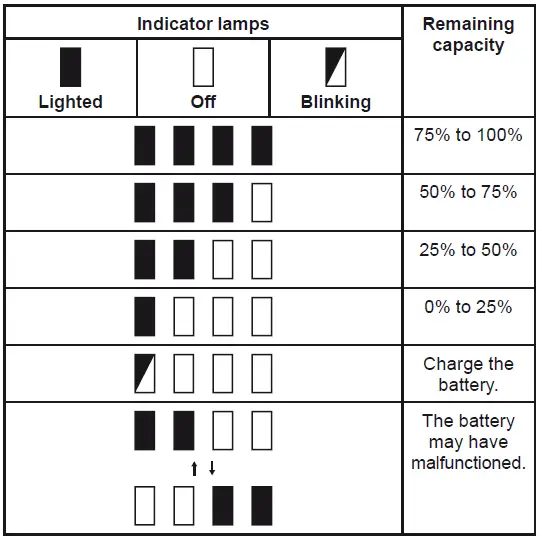 | Indicator lamps | | | Remaining capacity |
|---|---|---|---|
| Lighted | Off | Blinking | |
| | | | 75% to 100% |
| | | | 50% to 75% |
| | | | 25% to 50% |
| | | | 0% to 25% |
| | | | Charge the battery. |
| | | | The battery may have malfunctioned. |