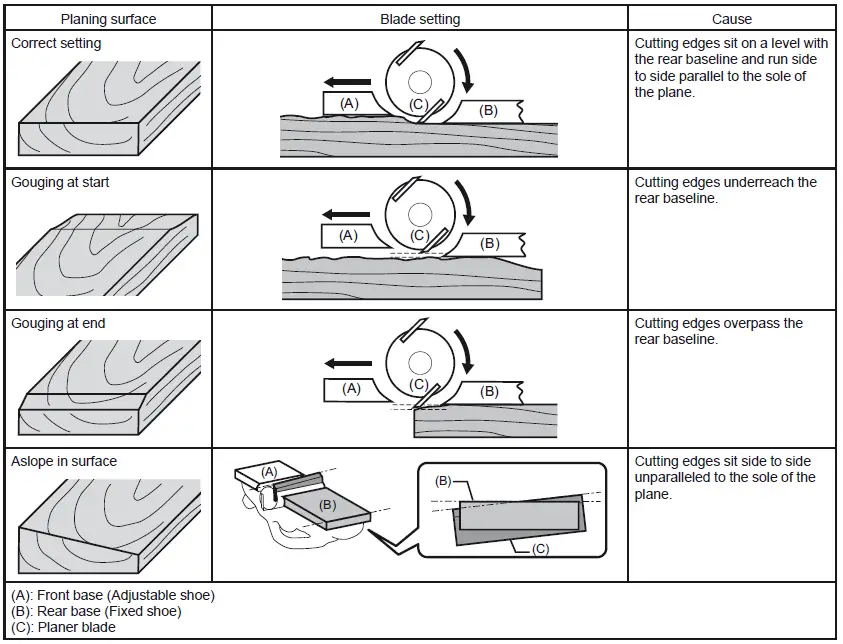 | Planing surface | Blade setting | Cause |
|---|---|---|
| Correct setting | (A) (C) (B) | Cutting edges sit on a level with the rear baseline and run side to side parallel to the sole of the plane. |
| Gouging at start | (A) (C) (B) | Cutting edges underreach the rear baseline. |
| Gouging at end | (A) (C) (B) | Cutting edges overpass the rear baseline. |
| Aslope in surface | (A) (B) (B) (C) | Cutting edges sit side to side unparalleled to the sole of the plane. |

(A): Front base (Adjustable shoe)
(B): Rear base (Fixed shoe)
(C): Planer blade