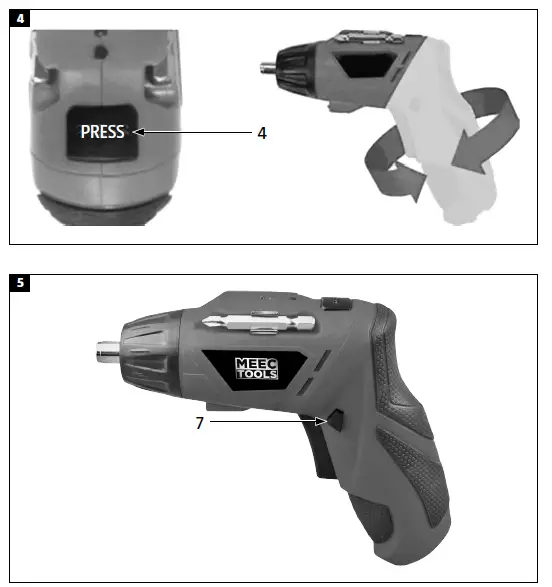 4

PRESS

4

5

MEEC TOOLS

7