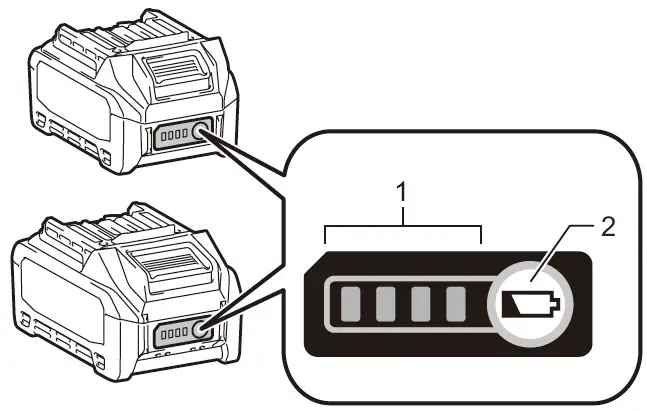 1
2