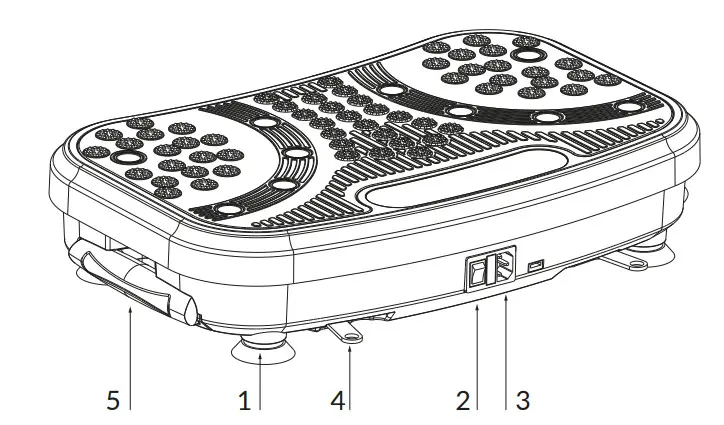 5 1 4 2 3