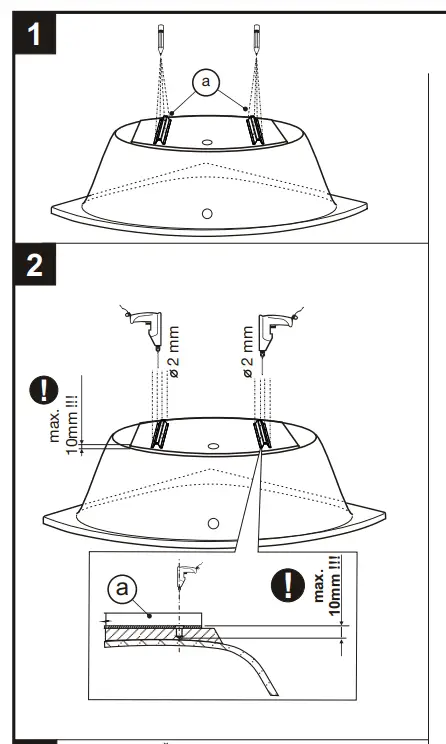 1

a

2

ø 2 mm

ø 2 mm

!

max. 10mm !!!

a

!

max. 10mm !!!