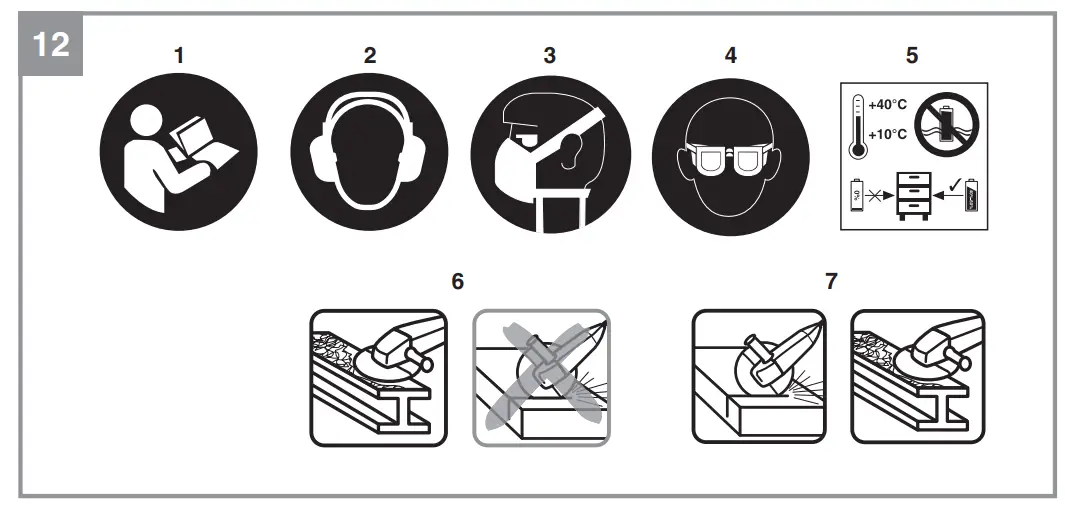 12

1

2

3

4

5

+40°C
+10°C

6

7