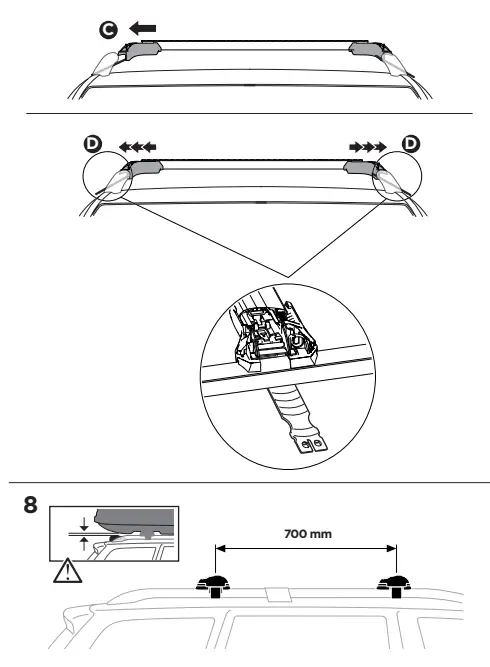 C

D

D

8

700 mm