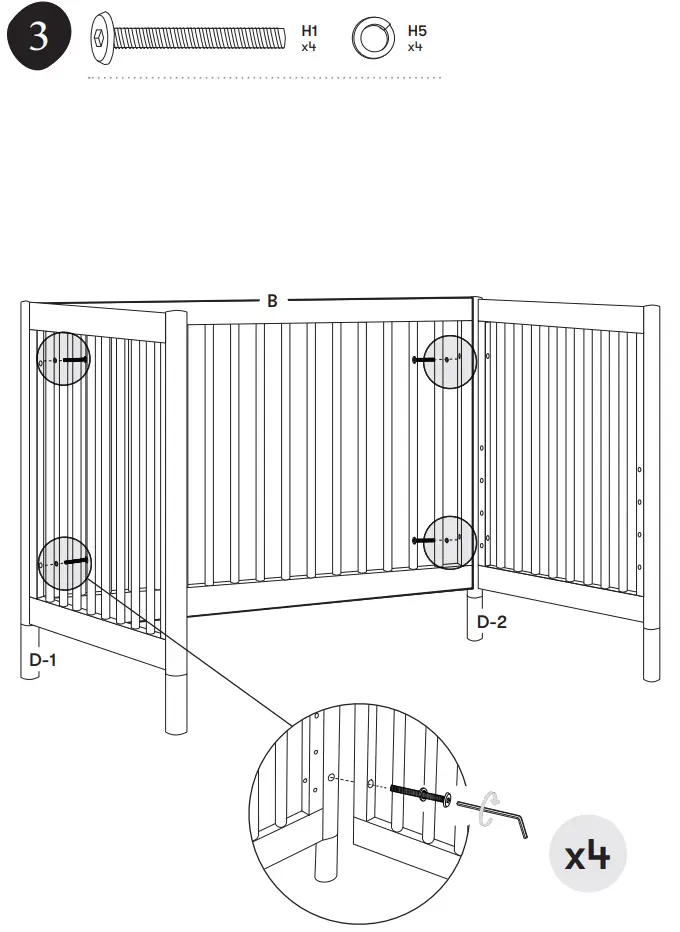 3

H1
x4

H5
x4

B

D-2

D-1

x4