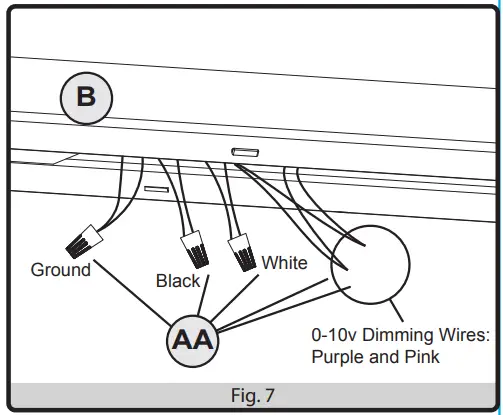 B

Ground

Black

White

AA

0-10v Dimming Wires:
Purple and Pink

Fig. 7