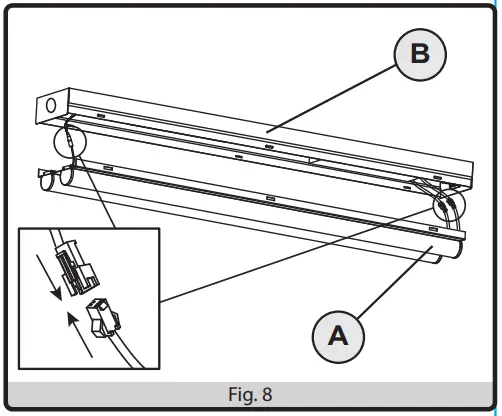 B

A

Fig. 8