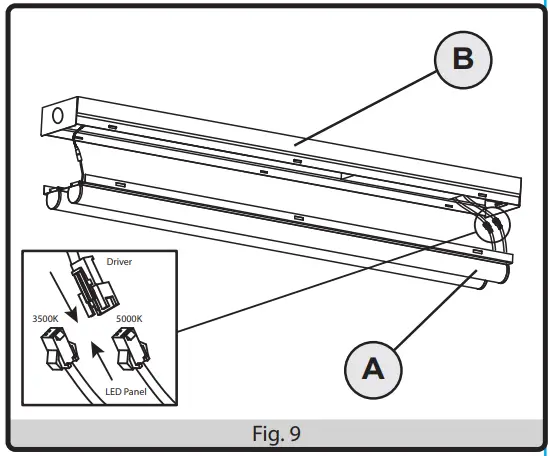 B

Driver

3500K

5000K

LED Panel

A

Fig. 9