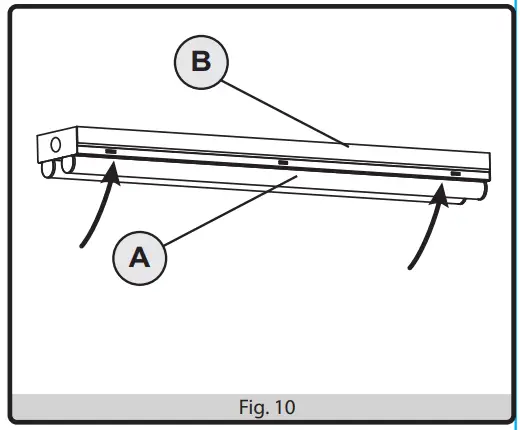 B

A

Fig. 10