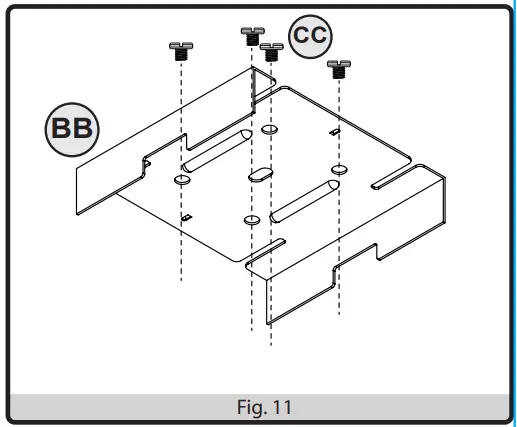 CC

BB

Fig. 11