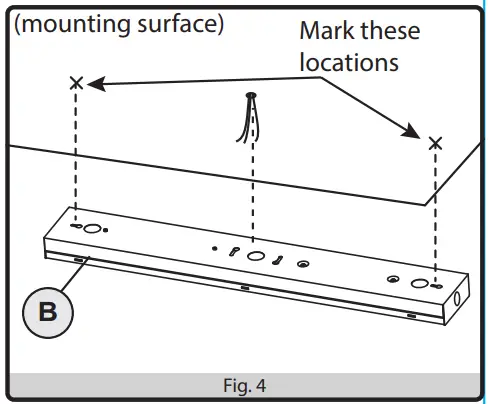 (mounting surface)

Mark these locations

B

Fig. 4