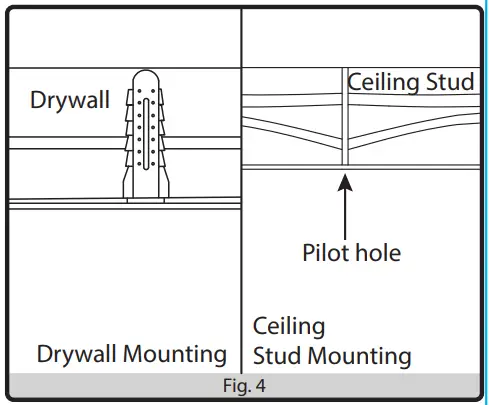 Drywall

Drywall Mounting

Ceiling Stud

Pilot hole

Ceiling
Stud Mounting

Fig. 4