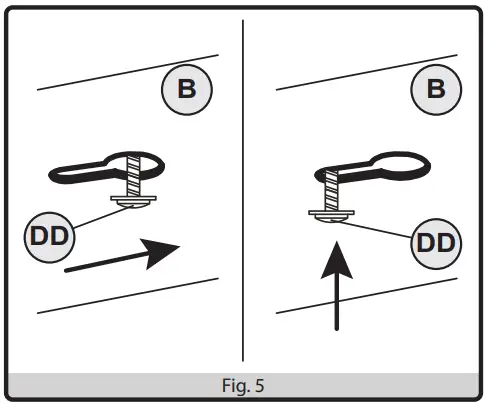 B
DD
B
DD
Fig. 5