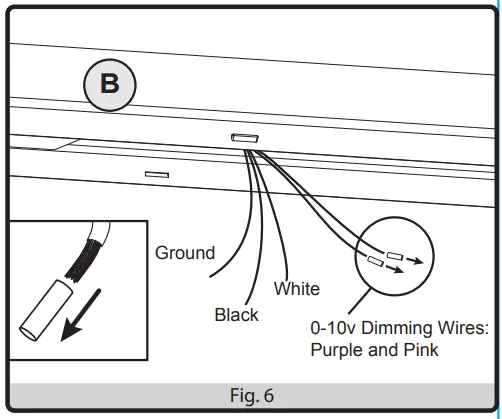 B

Ground

Black

White

0-10v Dimming Wires: Purple and Pink

Fig. 6