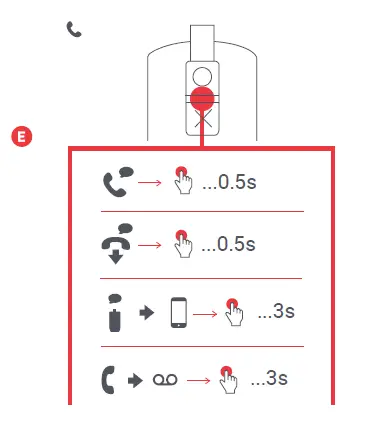 E

...0.5s

...0.5s

...3s

...3s