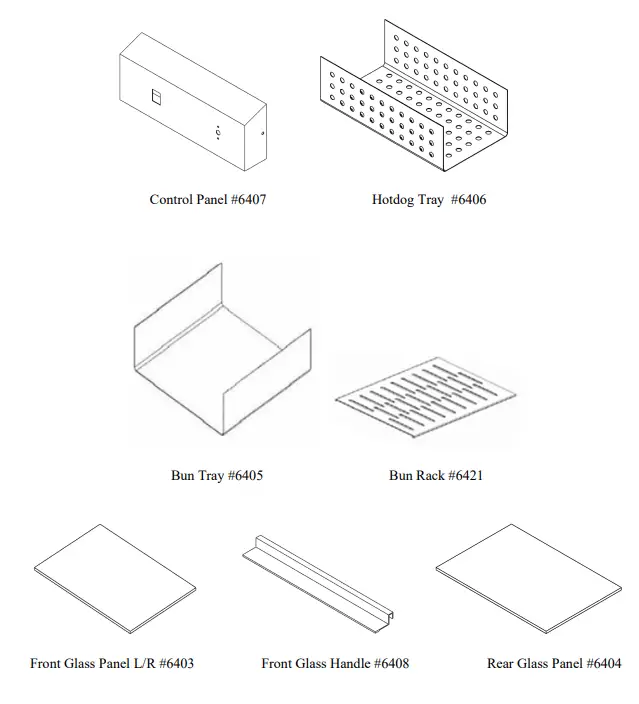 Control Panel #6407

Hotdog Tray #6406

Bun Tray #6405

Bun Rack #6421

Front Glass Panel L/R #6403

Front Glass Handle #6408

Rear Glass Panel #6404